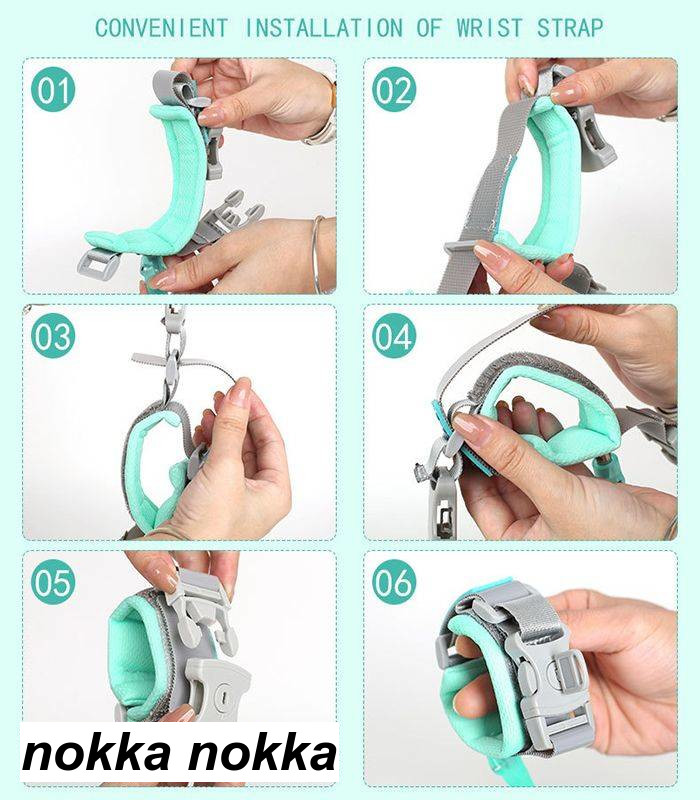 CONVENIENT INSTALLATION OF WRIST STRAP

01

02

03

04

05

06

nokka nokka