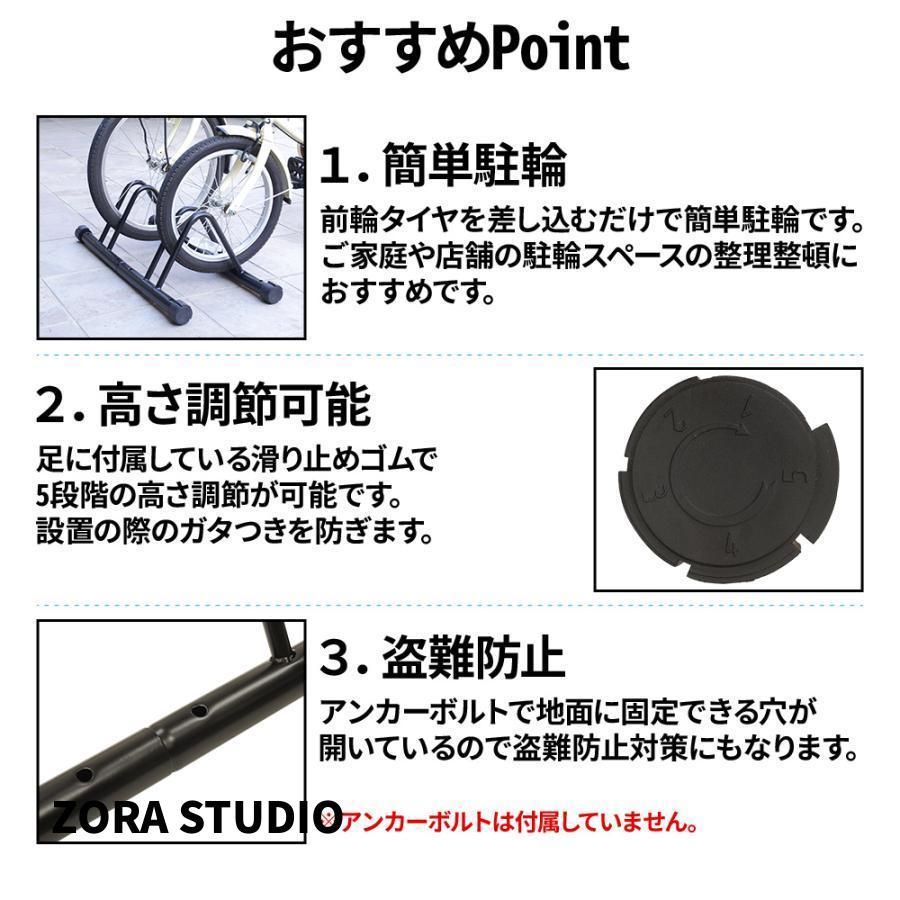 おすすめPoint

1. 簡単駐輪

前輪タイヤを差し込むだけで簡単駐輪です。ご家庭や店舗の駐輪スペースの整理整頓におすすめです。

2. 高さ調節可能

足に付属している滑り止めゴムで5段階の高さ調節が可能です。設置の際のガタつきを防ぎます。

1 2 3 4 5

3. 盗難防止

アンカーボルトで地面に固定できる穴が開いているので盗難防止対策にもなります。

ZORA STUDIO

※アンカーボルトは付属していません。