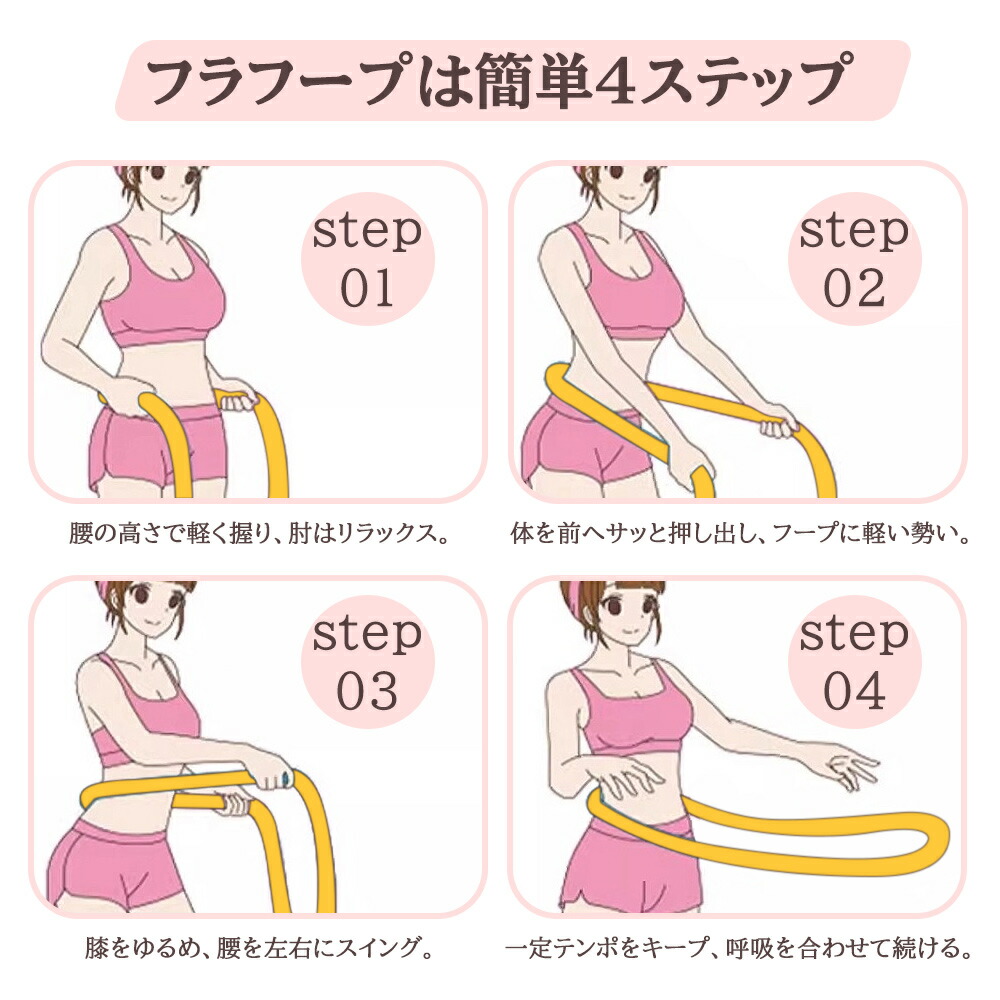 フラフープは簡単4ステップ

step 01

腰の高さで軽く握り、肘はリラックス。

step 02

体を前へサッと押し出し、フープに軽い勢い。

step 03

膝をゆるめ、腰を左右にスイング。

step 04

一定テンポをキープ、呼吸を合わせて続ける。