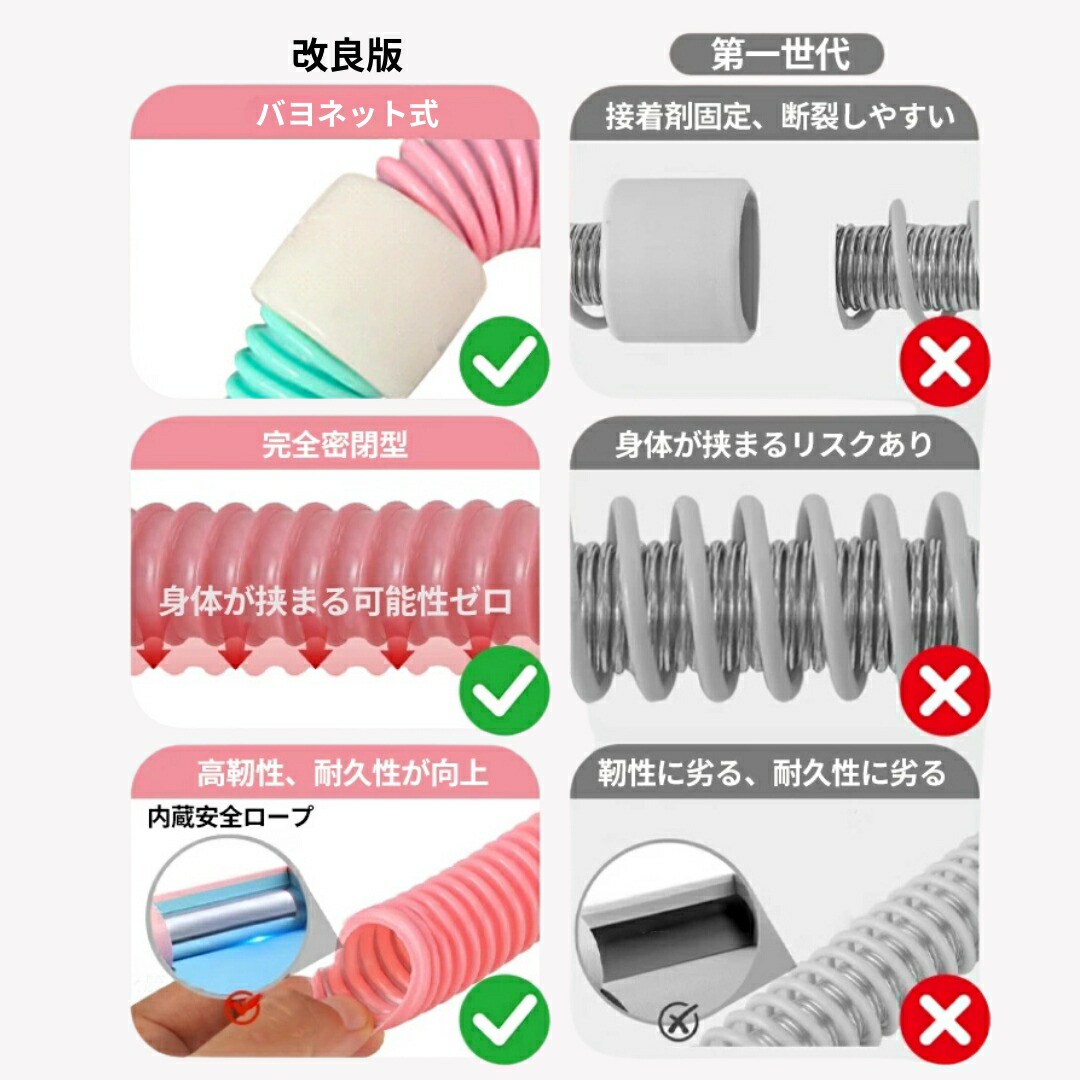 改良版

バヨネット式

完全密閉型

身体が挟まる可能性ゼロ

高靭性、耐久性が向上

内蔵安全ロープ

第一世代

接着剤固定、断裂しやすい

身体が挟まるリスクあり

靭性に劣る、耐久性に劣る