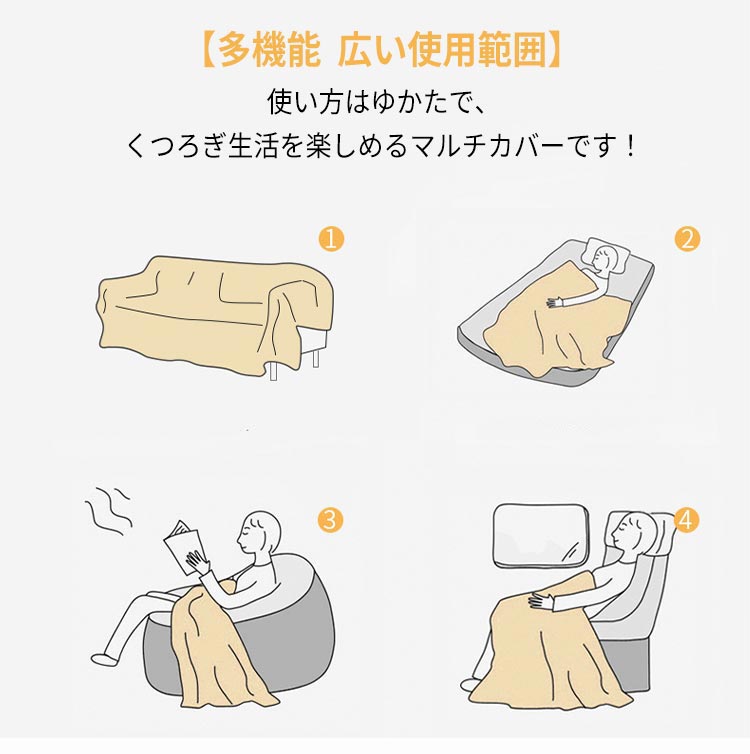 【多機能 広い使用範囲】

使い方はゆかたで、
くつろぎ生活を楽しめるマルチカバーです！

①

②

③

④