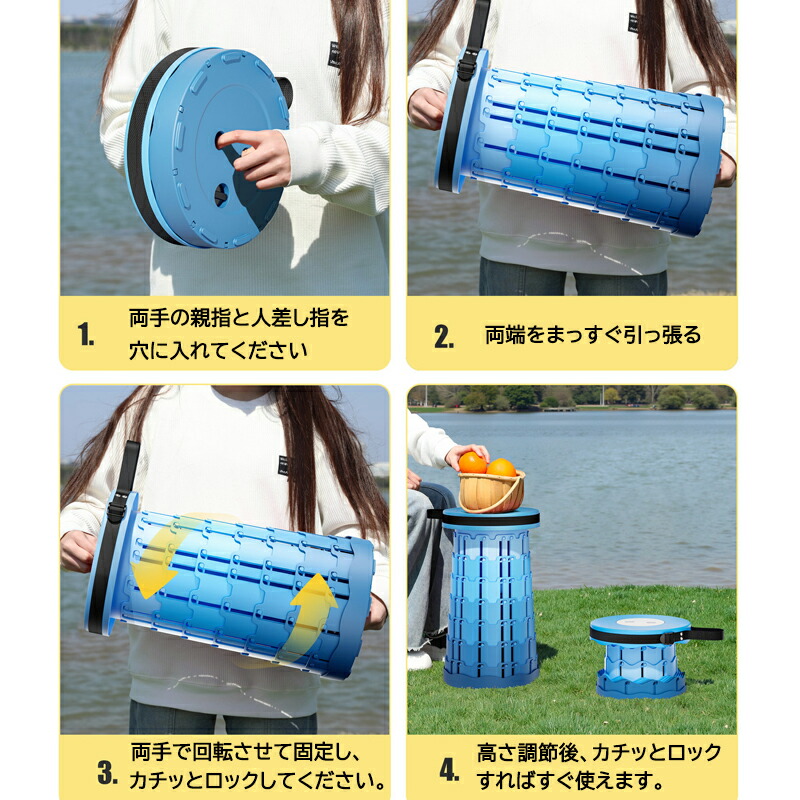 1. 両手の親指と人差し指を穴に入れてください

2. 両端をまっすぐ引っ張る

3. 両手で回転させて固定し、カチッとロックしてください。

4. 高さ調節後、カチッとロックすればすぐ使えます。