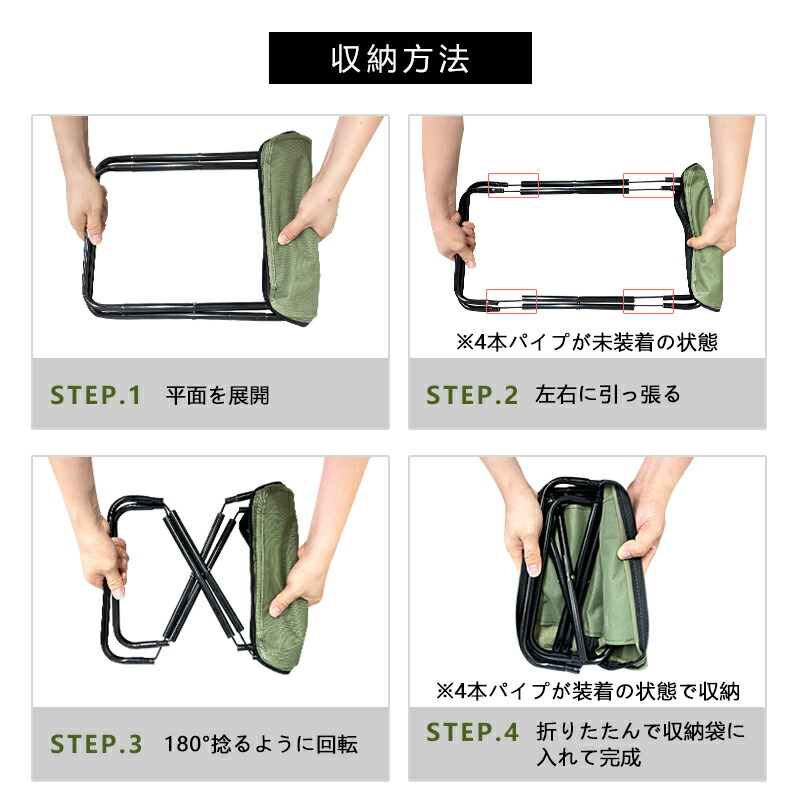 収納方法

STEP.1 平面を展開

※4本パイプが未装着の状態

STEP.2 左右に引っ張る

STEP.3 180°捻るように回転

※4本パイプが装着の状態で収納

STEP.4 折りたたんで収納袋に入れて完成