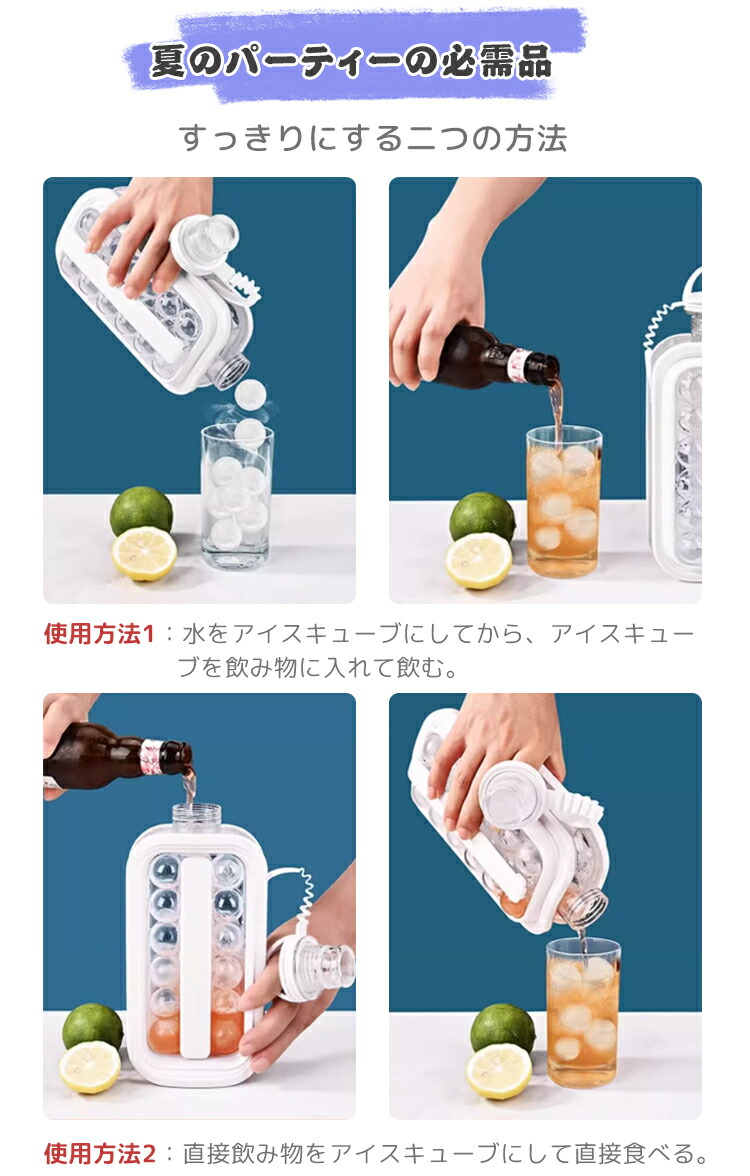 夏のパーティーの必需品

すっきりにする二つの方法

使用方法1：水をアイスキューブにしてから、アイスキューブを飲み物に入れて飲む。

使用方法2：直接飲み物をアイスキューブにして直接食べる。