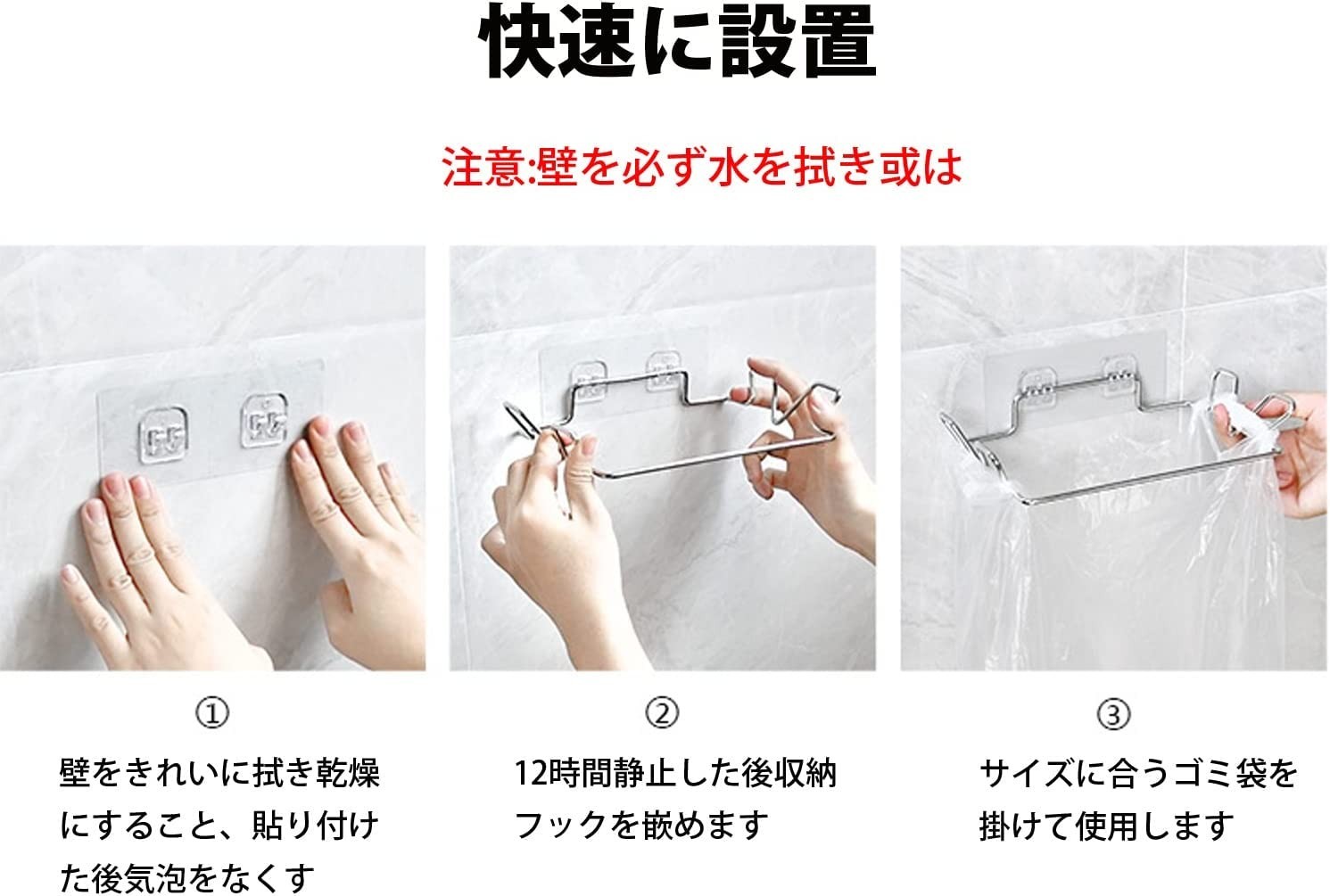 快速に設置

注意:壁を必ず水を拭き或は

①

壁をきれいに拭き乾燥にすること、貼り付けた後気泡をなくす

②

12時間静止した後収納フックを嵌めます

③

サイズに合うゴミ袋を掛けて使用します